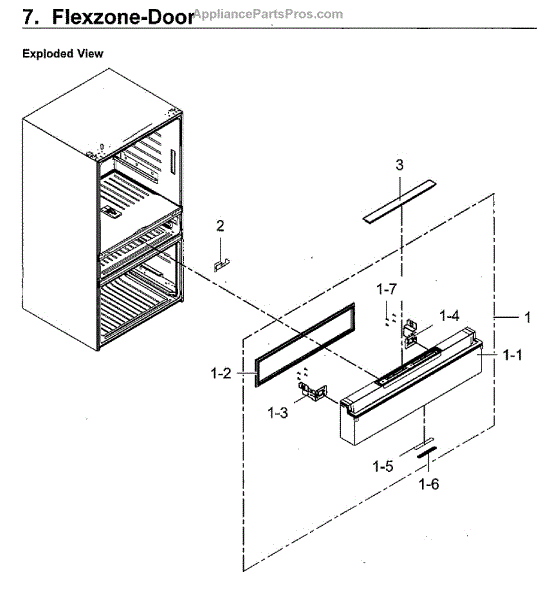 7. Flexzone-Door AppliancePartsPros.com

Exploded View

3

2

1-7

1-4

1

1-1

1-2

1-3

1-5

1-6