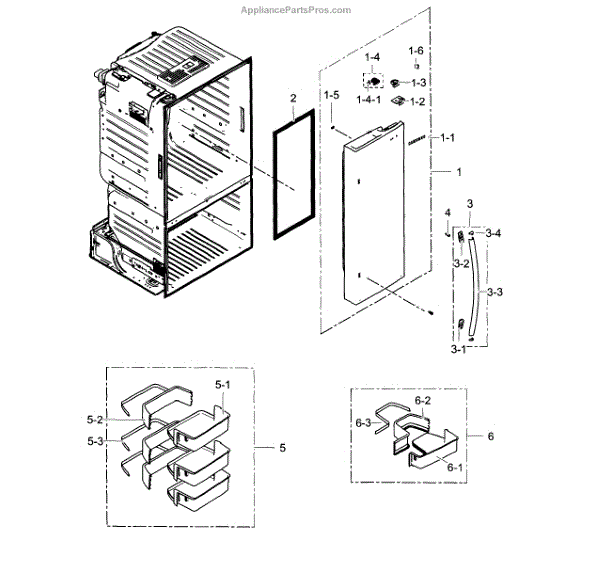 AppliancePartsPros.com

1-6
1-4
1-3
1-4-1
1-2
1-5
2
1-1
1
3
4
3-4
3-2
3-3
3-1

5-1
5-2
5-3
5

6-2
6-3
6
6-1