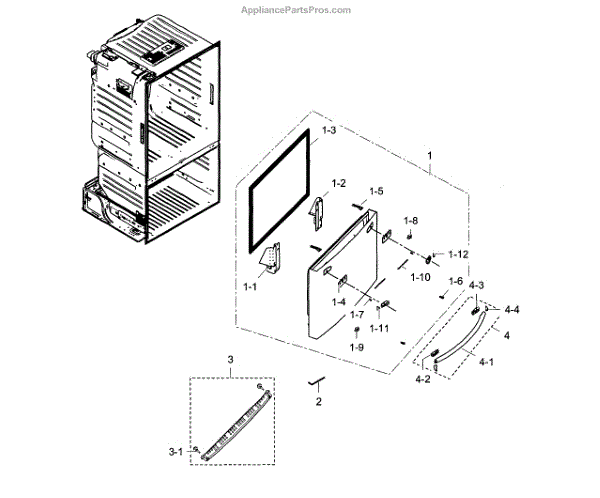 AppliancePartsPros.com

1-3
1
1-2
1-5
1-8
1-12
1-10
1-1
1-6
4-3
4-4
1-4
1-7
1-11
4
1-9
4-1
4-2
3
2
3-1