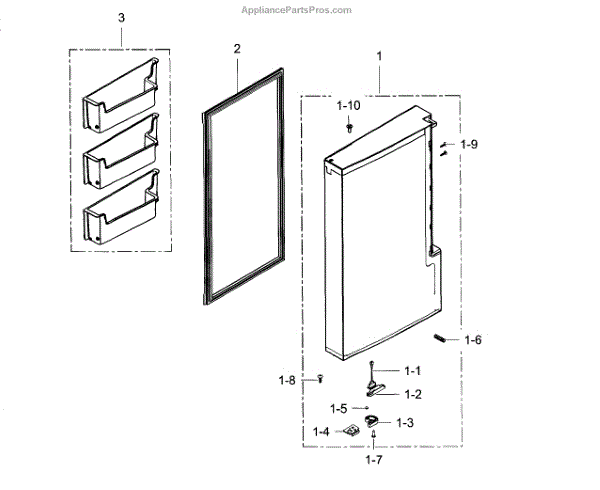 AppliancePartsPros.com

3

2

1

1-10

1-9

1-6

1-1

1-8

1-2

1-5

1-3

1-4

1-7