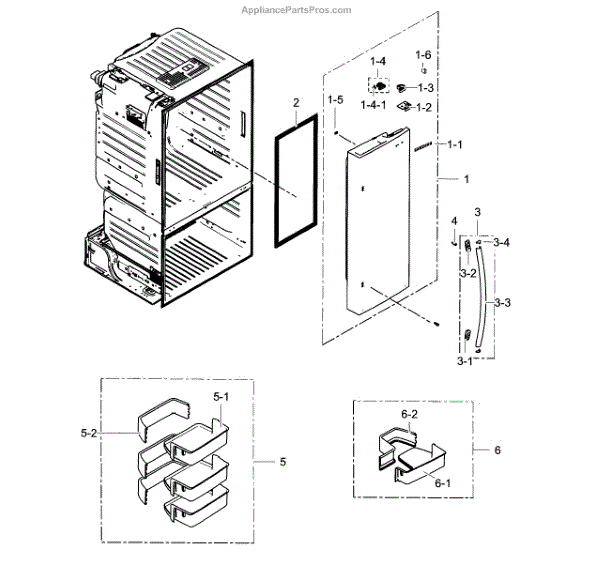 AppliancePartsPros.com

1-6
1-4
1-3
1-4-1
1-2
2
1-5
1-1
1
3
4
3-4
3-2
3-3
3-1
5-1
5-2
5
6-2
6
6-1