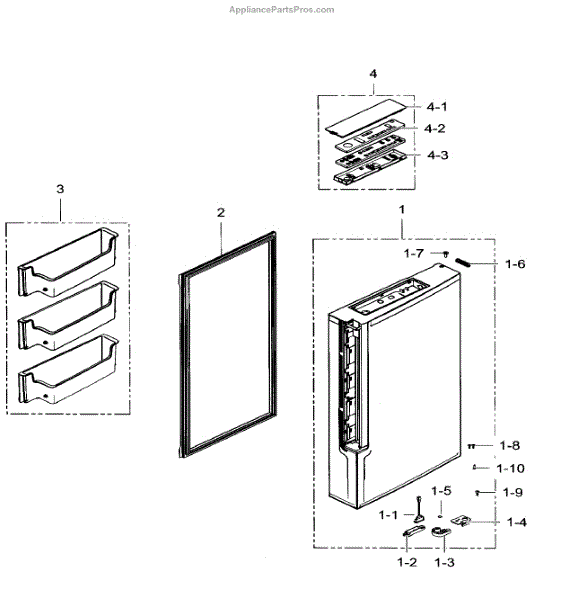 AppliancePartsPros.com

4
4-1
4-2
4-3

3

2

1
1-7
1-6

1-8
1-10
1-9
1-5
1-1
1-4
1-2
1-3