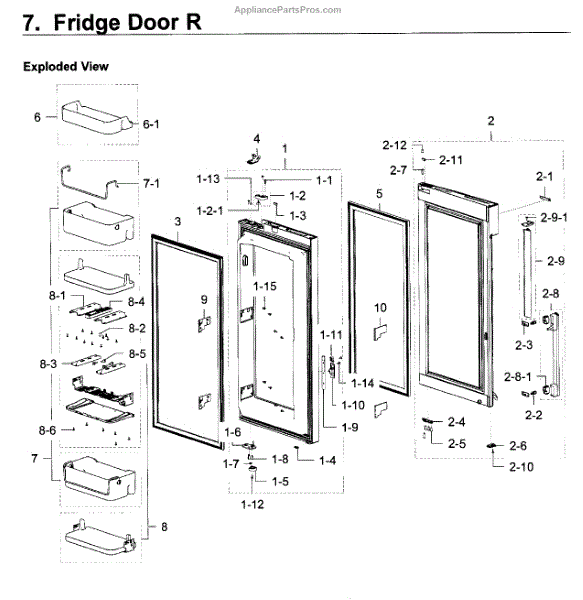 AppliancePartsPros.com

7. Fridge Door R

Exploded View

6
6-1
7-1
8-1
8-4
8-2
8-3
8-5
8-6
7
8
3
9
4
1
1-13
1-1
1-2
1-2-1
1-3
1-15
1-11
1-14
1-10
1-9
1-6
1-8
1-7
1-4
1-5
1-12
5
10
2
2-12
2-11
2-7
2-1
2-9-1
2-9
2-8
2-3
2-8-1
2-2
2-4
2-5
2-6
2-10