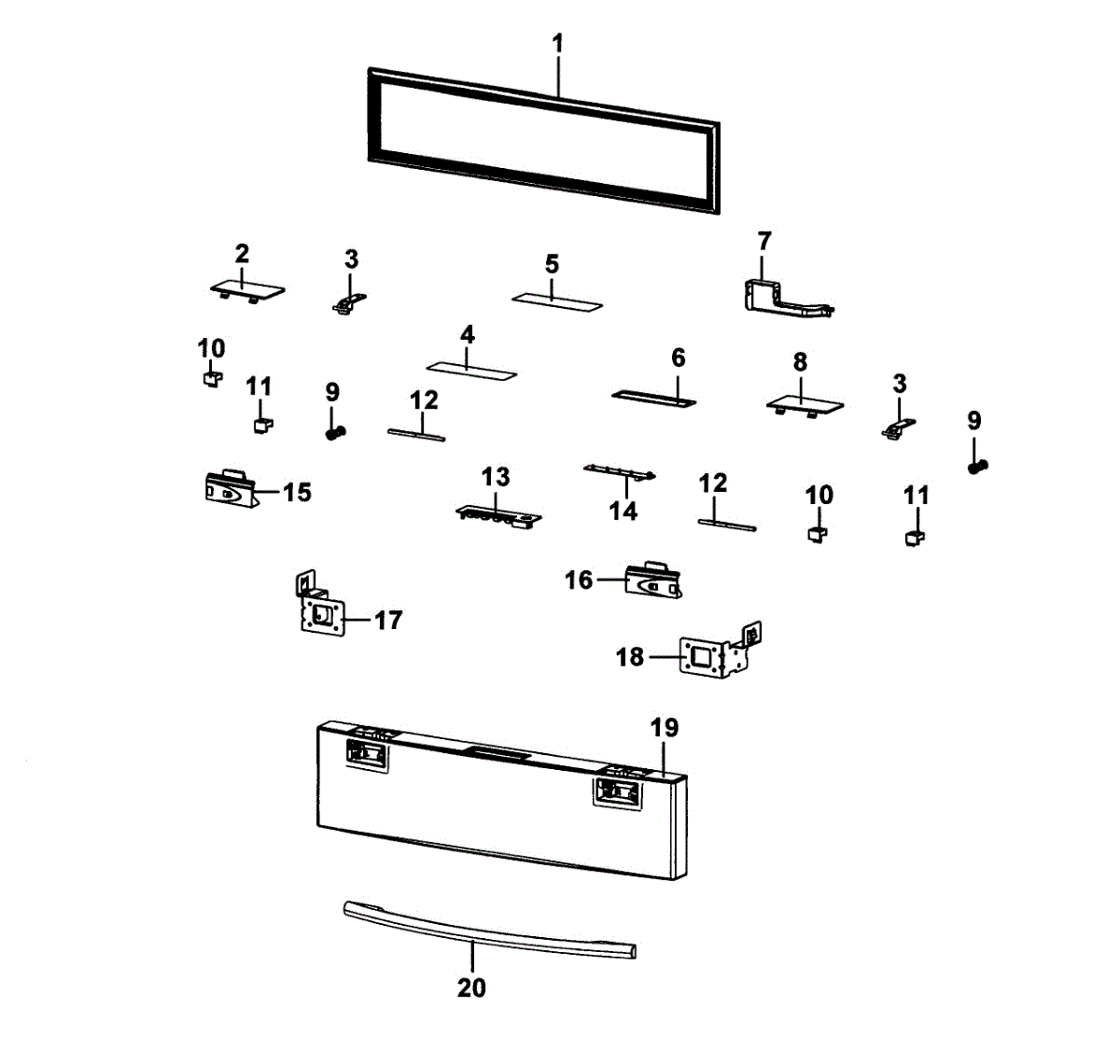 1

2
3
5
7

10
4
6
8
3

11
9
12
9

15
13
14
12
10
11

16
17

18

19

20