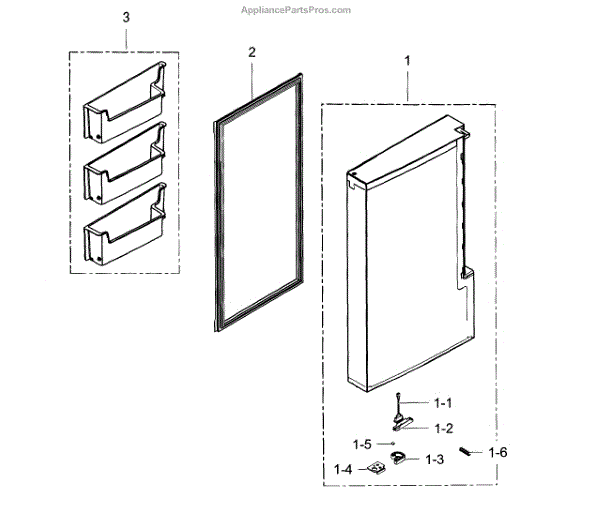 AppliancePartsPros.com

3

2

1

1-1

1-2

1-5

1-3

1-6

1-4