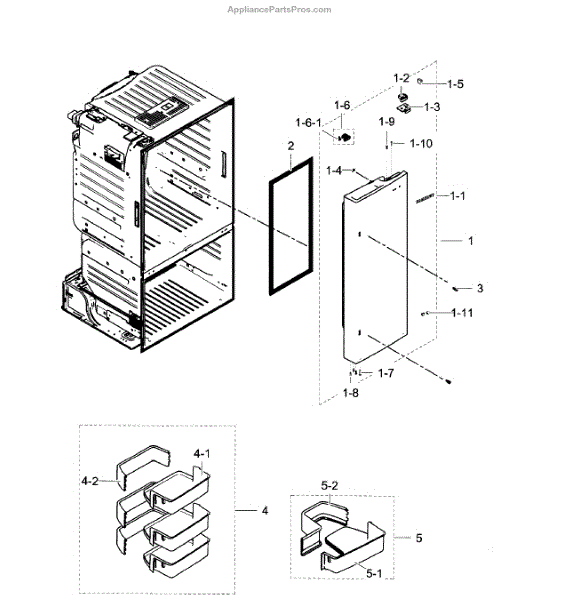 AppliancePartsPros.com

1-2
1-5
1-3
1-6
1-6-1
1-9
1-10
2
1-4
1-1
1
3
1-11
1-7
1-8

4-1
4-2
4
5-2
5
5-1