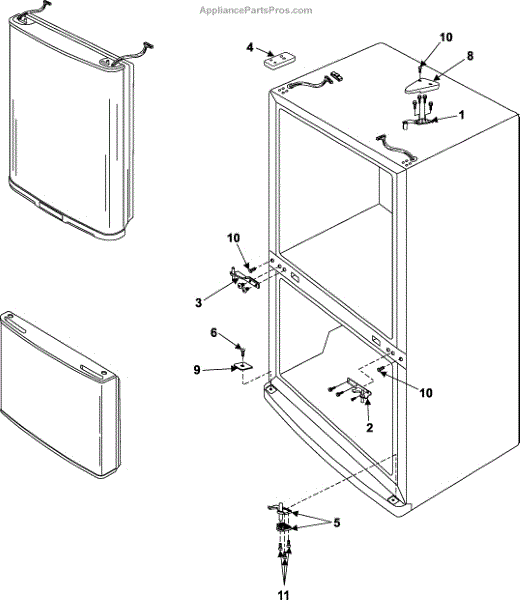 AppliancePartsPros.com

4
10
8
1
10
3
6
9
10
2
5
11