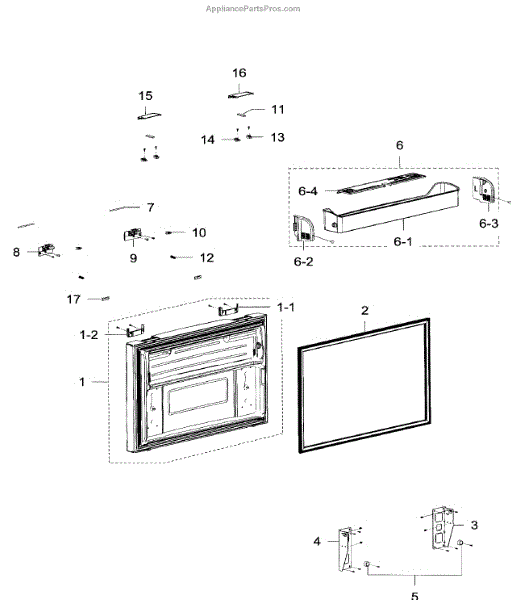 AppliancePartsPros.com

16
15
11
14
13
6
6-4
6-3
7
10
8
9
12
6-1
6-2
17
1-1
2
1-2
1
3
4
5