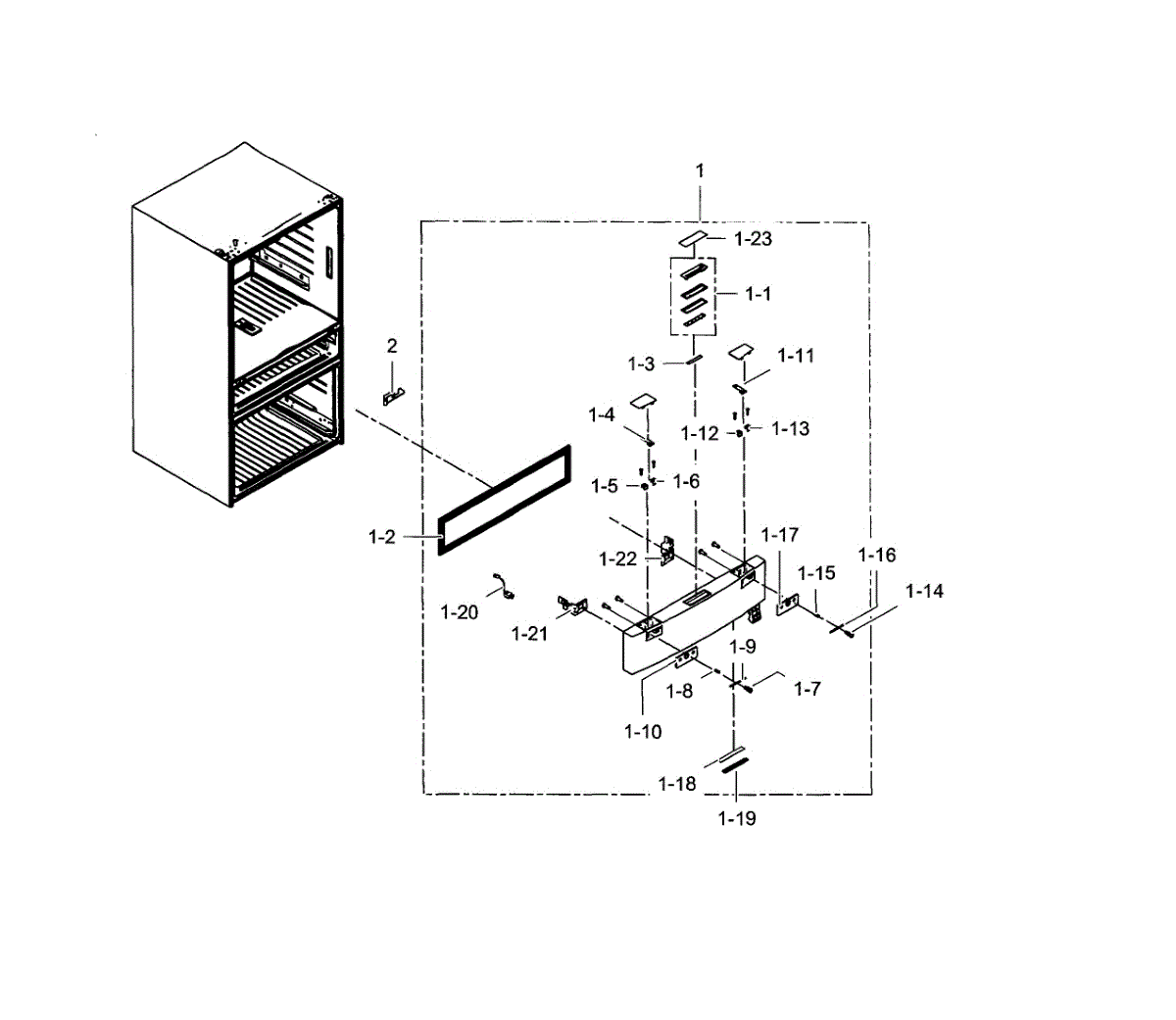 1
1-23
1-1
2
1-3
1-11
1-4
1-12
1-13
1-5
1-6
1-2
1-22
1-17
1-16
1-15
1-14
1-20
1-21
1-9
1-8
1-7
1-10
1-18
1-19