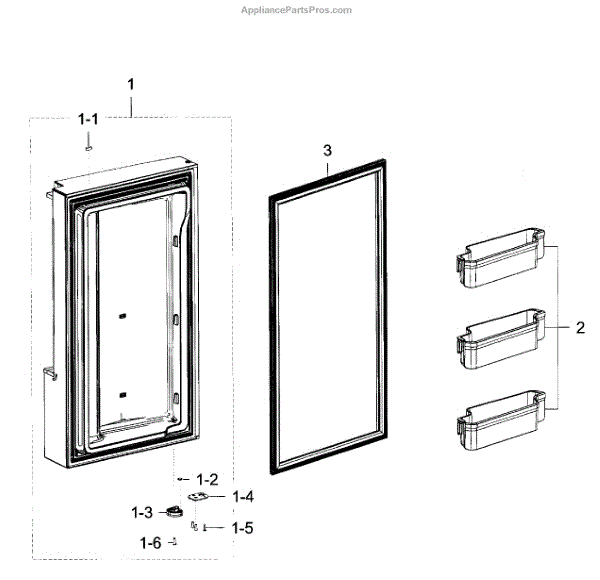 AppliancePartsPros.com

1

1-1

3

2

1-2

1-4

1-3

1-5

1-6