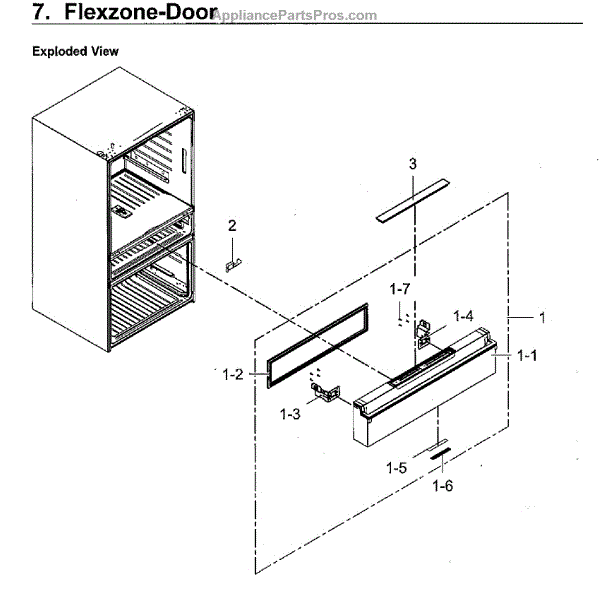 7. Flexzone-Door AppliancePartsPros.com

Exploded View

3

2

1-7

1-4

1

1-1

1-2

1-3

1-5

1-6