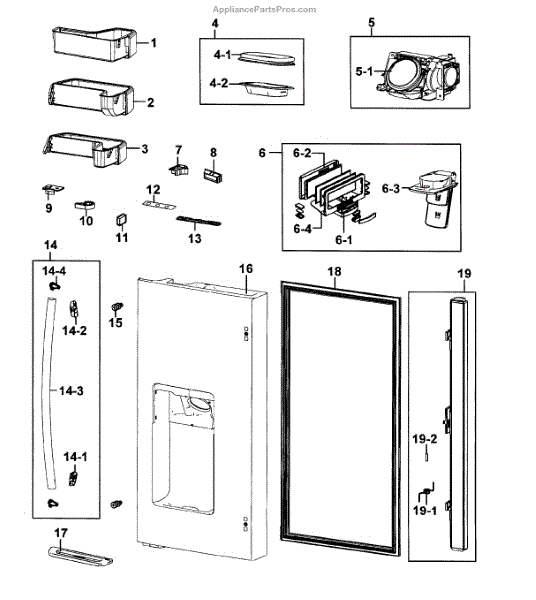 AppliancePartsPros.com

1
2
3
4
4-1
4-2
5
5-1
6
6-2
6-3
6-4
6-1
7
8
9
10
11
12
13
14
14-4
14-2
14-3
14-1
15
16
17
18
19
19-2
19-1