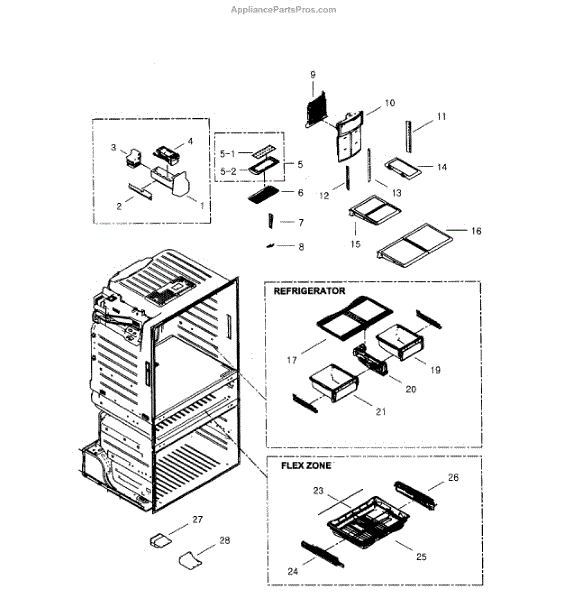 AppliancePartsPros.com

9
10
11
3
4
5-1
5-2
5
14
2
1
6
12
13
7
15
16
8

REFRIGERATOR
17
19
20
21

FLEX ZONE
23
26
25
24
27
28