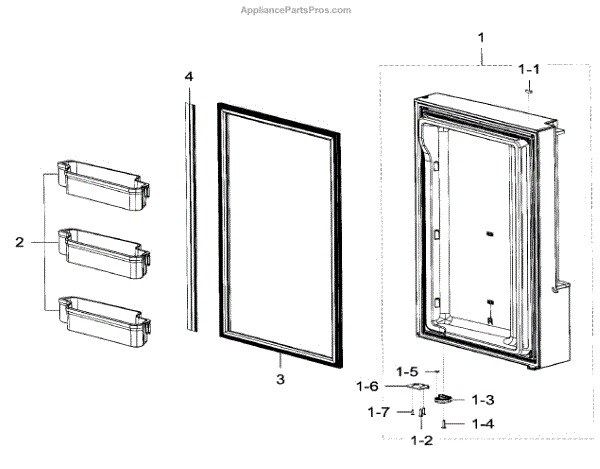 AppliancePartsPros.com

1

1-1

4

2

3

1-5

1-6

1-3

1-7

1-4

1-2