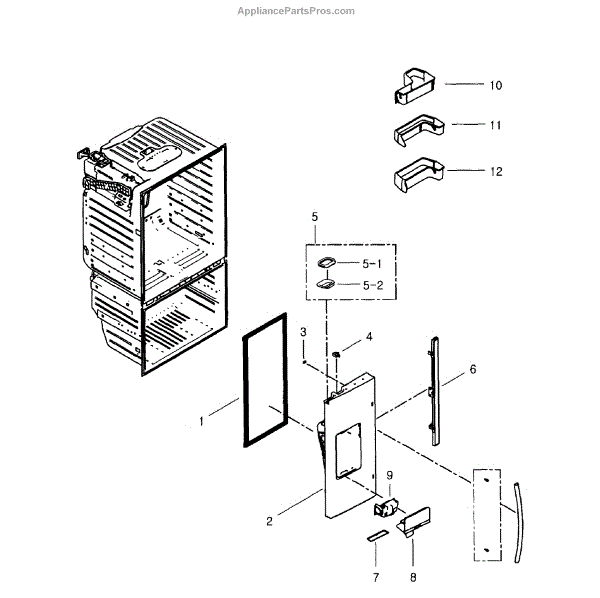 AppliancePartsPros.com

10
11
12
5
5-1
5-2
3
4
6
1
9
2
7
8