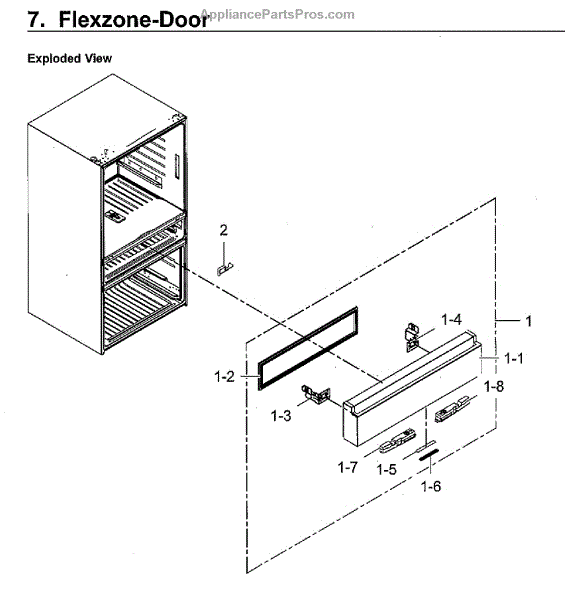 7. Flexzone-Door AppliancePartsPros.com

Exploded View

2

1-4

1

1-1

1-2

1-8

1-3

1-7

1-5

1-6