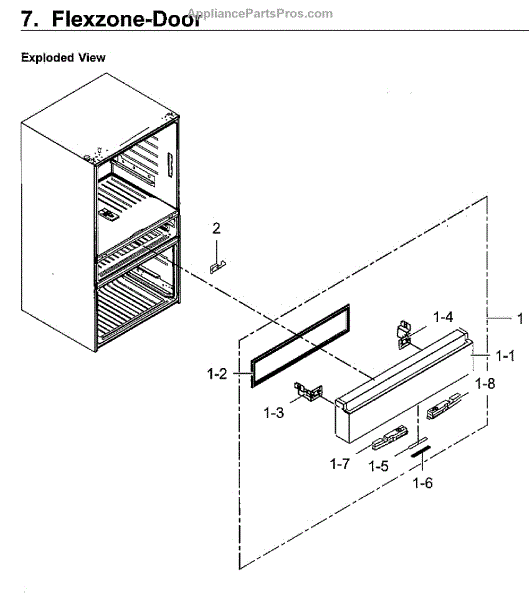 7. Flexzone-Door

AppliancePartsPros.com

Exploded View

2

1-4

1

1-1

1-2

1-8

1-3

1-7

1-5

1-6