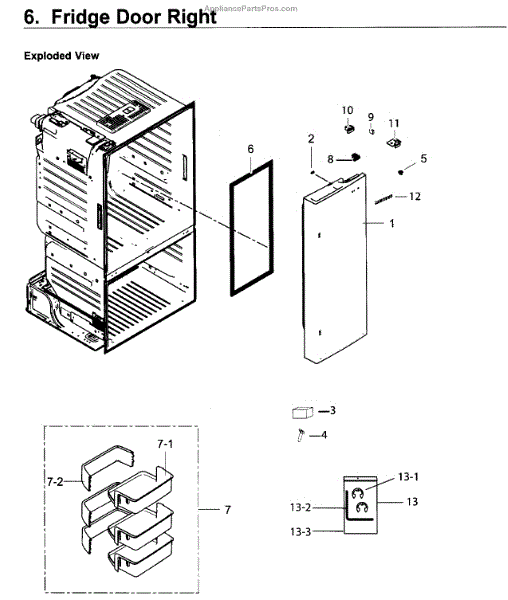 6. Fridge Door Right

AppliancePartsPros.com

Exploded View

10
9
11
2
6
8
5
12
1
3
4
7-1
7-2
7
13-1
13-2
13
13-3