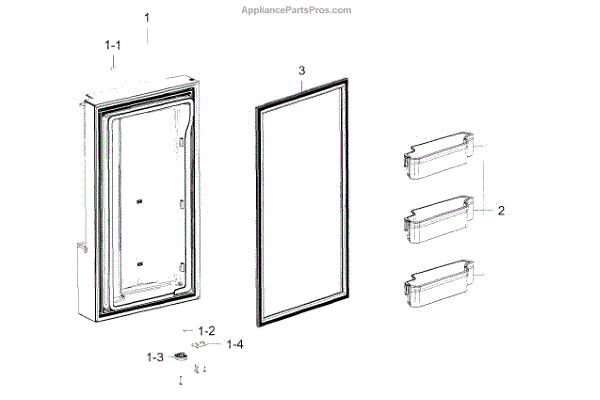 AppliancePartsPros.com

1

1-1

3

2

1-2

1-4

1-3