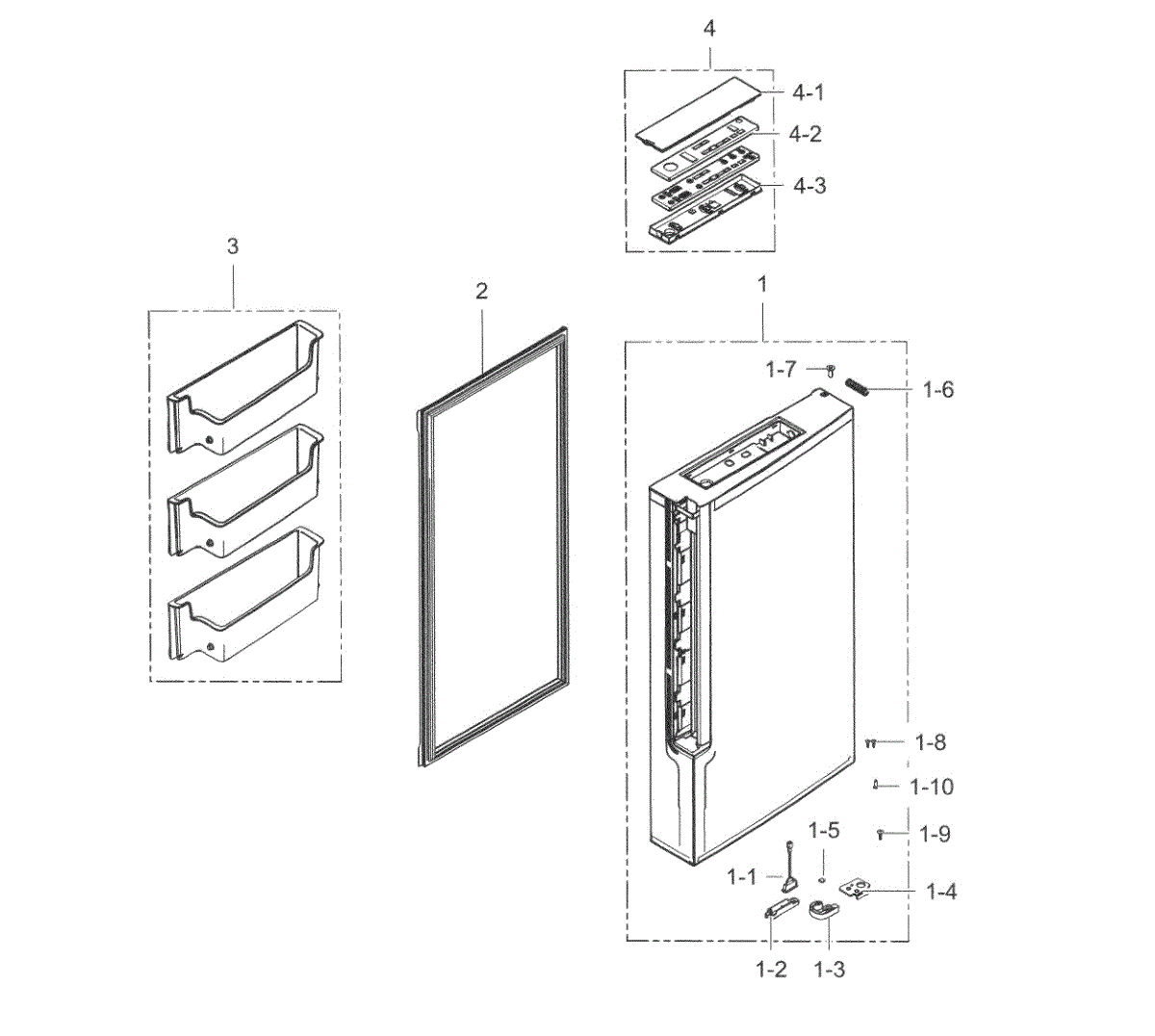 4
4-1
4-2
4-3
3
2
1
1-7
1-6
1-8
1-10
1-9
1-5
1-1
1-4
1-2
1-3