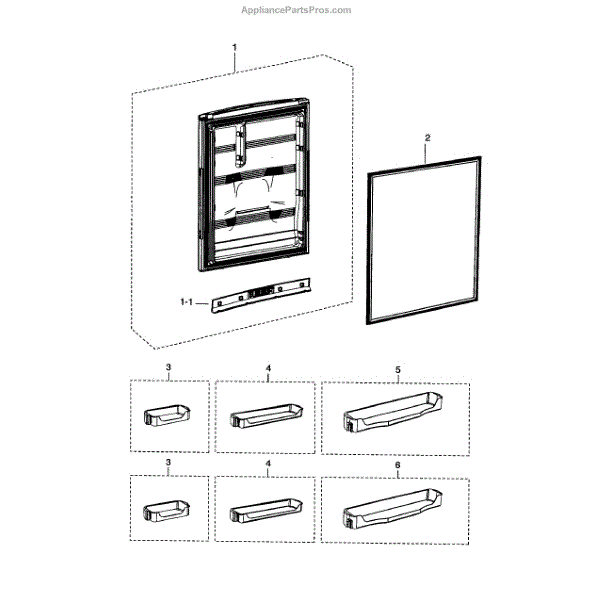 AppliancePartsPros.com

1

2

1-1

3

4

5

3

4

6