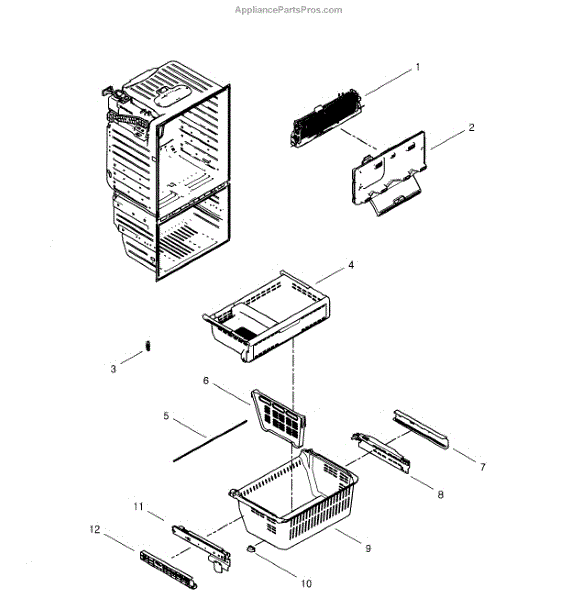 AppliancePartsPros.com

1
2
4
3
6
5
7
8
11
12
9
10