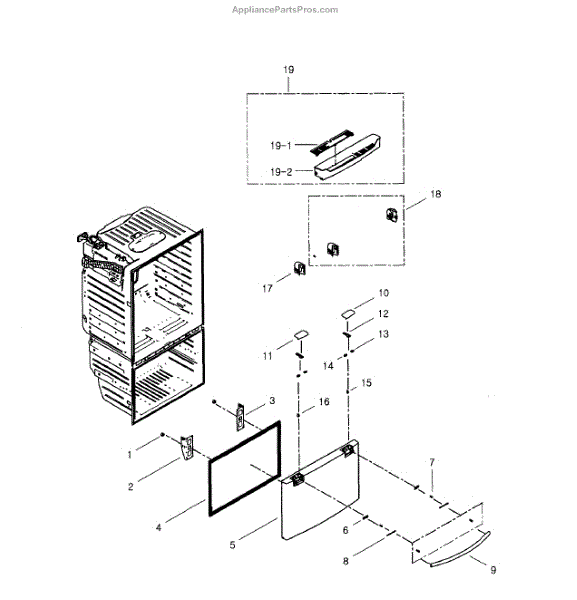 AppliancePartsPros.com

19

19-1

19-2

18

17

10

12

13

11

14

15

16

3

1

2

4

5

7

6

8

9