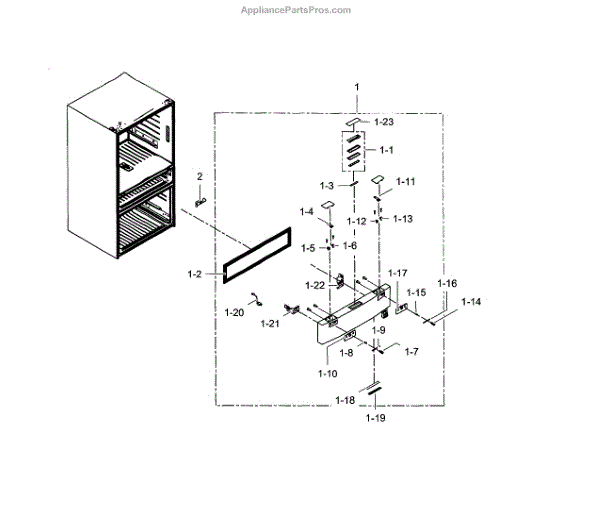 AppliancePartsPros.com

1
1-23
1-1
2
1-3
1-11
1-4
1-12
1-13
1-5
1-6
1-2
1-22
1-17
1-16
1-15
1-14
1-20
1-21
1-9
1-8
1-7
1-10
1-18
1-19