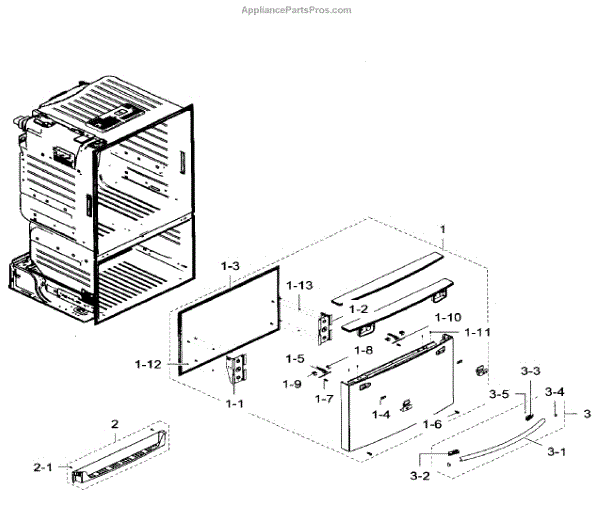 AppliancePartsPros.com

1
1-3
1-13
1-2
1-10
1-11
1-12
1-5
1-8
1-9
1-7
1-1
1-4
1-6
3-3
3-5
3-4
3
3-1
3-2
2
2-1