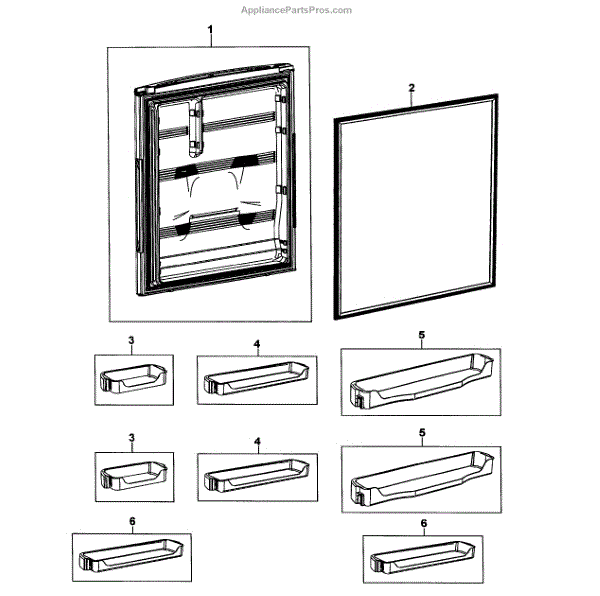 AppliancePartsPros.com

1

2

3

4

5

3

4

5

6

6