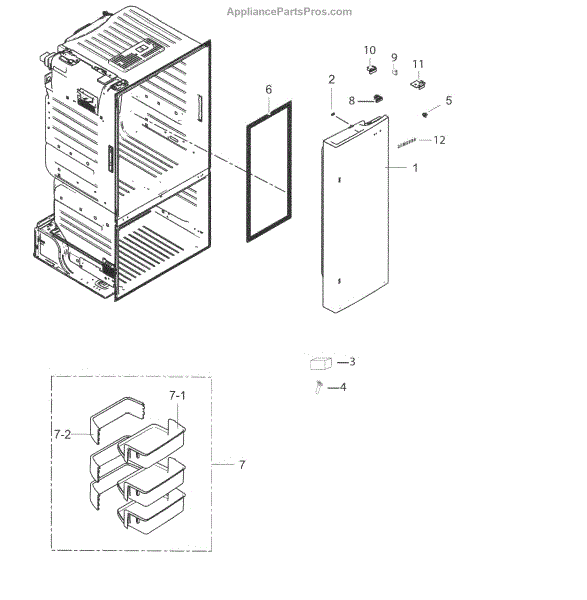 AppliancePartsPros.com

10
9
11
2
6
8
5
12
1
3
4
7-1
7-2
7