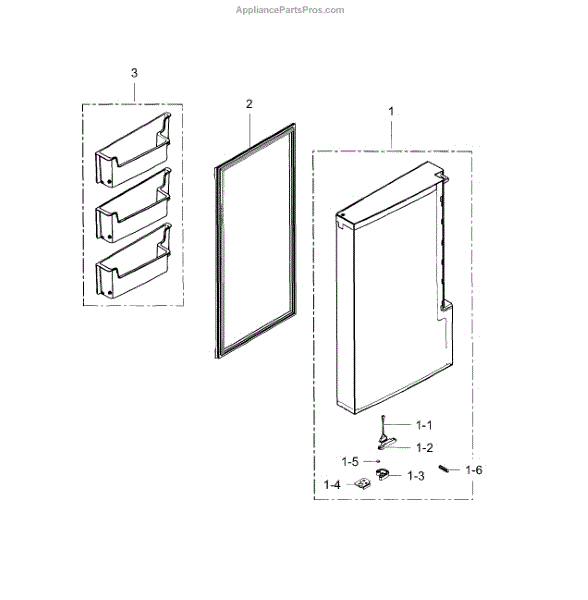 AppliancePartsPros.com

3

2

1

1-1

1-2

1-5

1-6

1-4

1-3