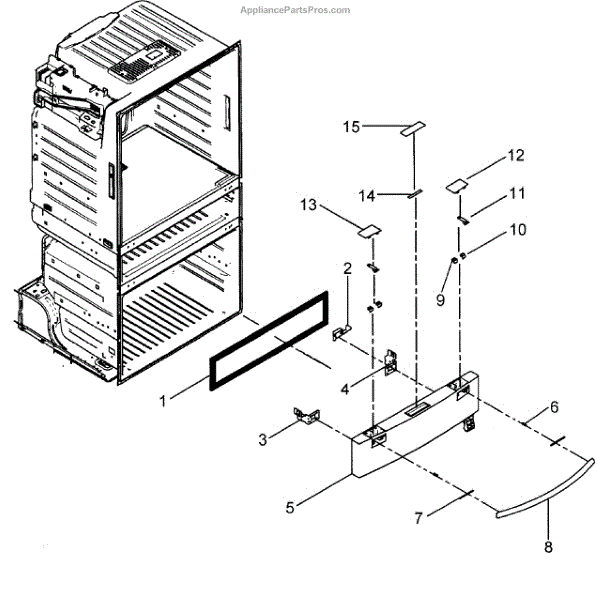 AppliancePartsPros.com

15
12
14
11
13
10
2
9
4
1
6
3
5
7
8