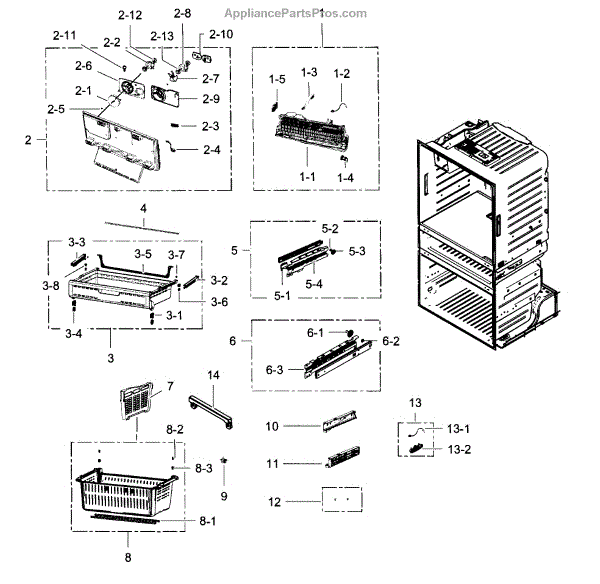 AppliancePartsPros.com

2-12
2-8
2-11
2-2
2-13
2-10
2-6
2-7
2-1
2-9
2-5
2-3
2
2-4

1
1-5
1-3
1-2
1-1
1-4

4
3-3
3-5
3-7
3-8
3-2
3-6
3-4
3-1
3

5
5-2
5-3
5-4
5-1

6
6-1
6-2
6-3

7
14
8-2
8-3
9
8-1
8

10
11
12

13
13-1
13-2