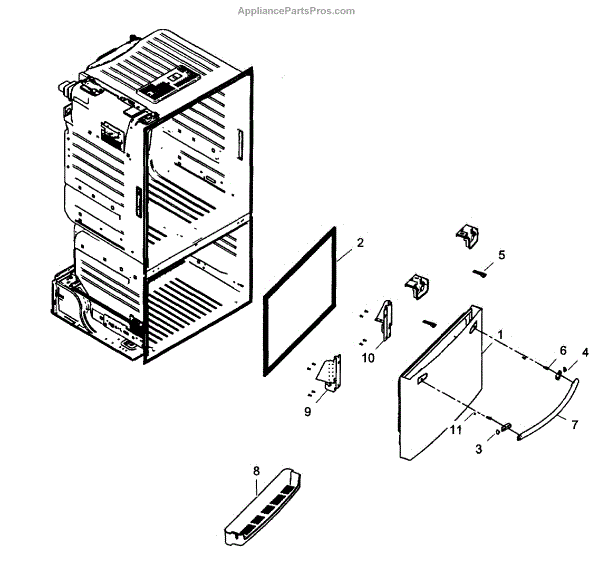 AppliancePartsPros.com

2
5
1
6
4
10
9
11
7
3
8