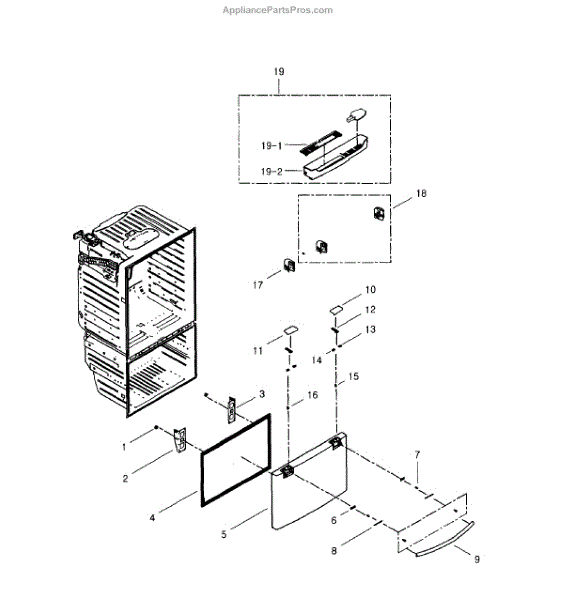 AppliancePartsPros.com

19

19-1

19-2

18

17

10

12

13

11

14

15

16

3

1

2

4

5

6

7

8

9