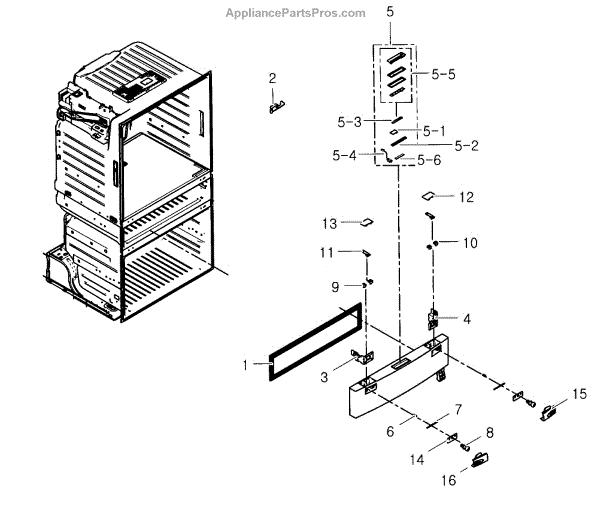 AppliancePartsPros.com

5
2
5-5
5-3
5-1
5-2
5-4
5-6
12
13
10
11
9
4
1
3
15
7
6
8
14
16