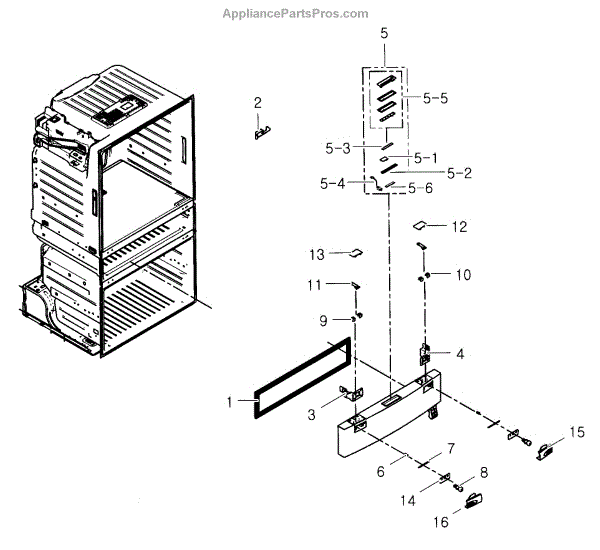 AppliancePartsPros.com

5
2
5-5
5-3
5-1
5-2
5-4
5-6
12
13
10
11
9
4
1
3
15
7
6
8
14
16