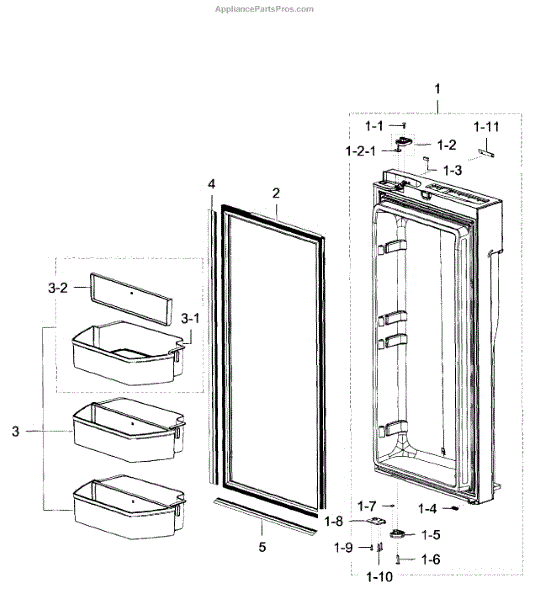 AppliancePartsPros.com

1
1-1
1-11
1-2
1-2-1
1-3
4
2
3-2
3-1
3
1-7
1-4
1-8
1-5
5
1-9
1-6
1-10