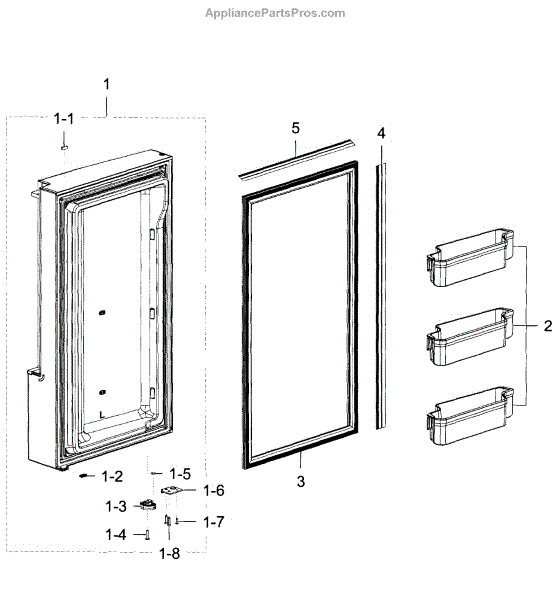 AppliancePartsPros.com

1
1-1
5
4
2
3
1-2
1-5
1-6
1-3
1-7
1-4
1-8