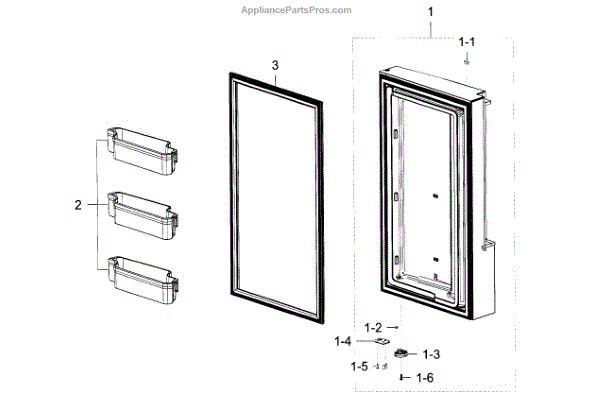 AppliancePartsPros.com

1

1-1

3

2

1-2

1-4

1-3

1-5

1-6