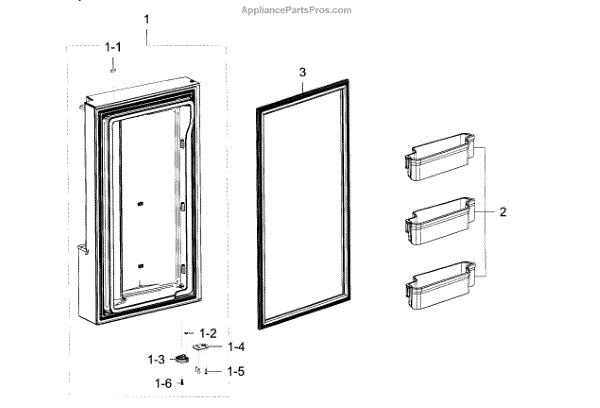 AppliancePartsPros.com

1
1-1
3
2
1-2
1-4
1-3
1-5
1-6