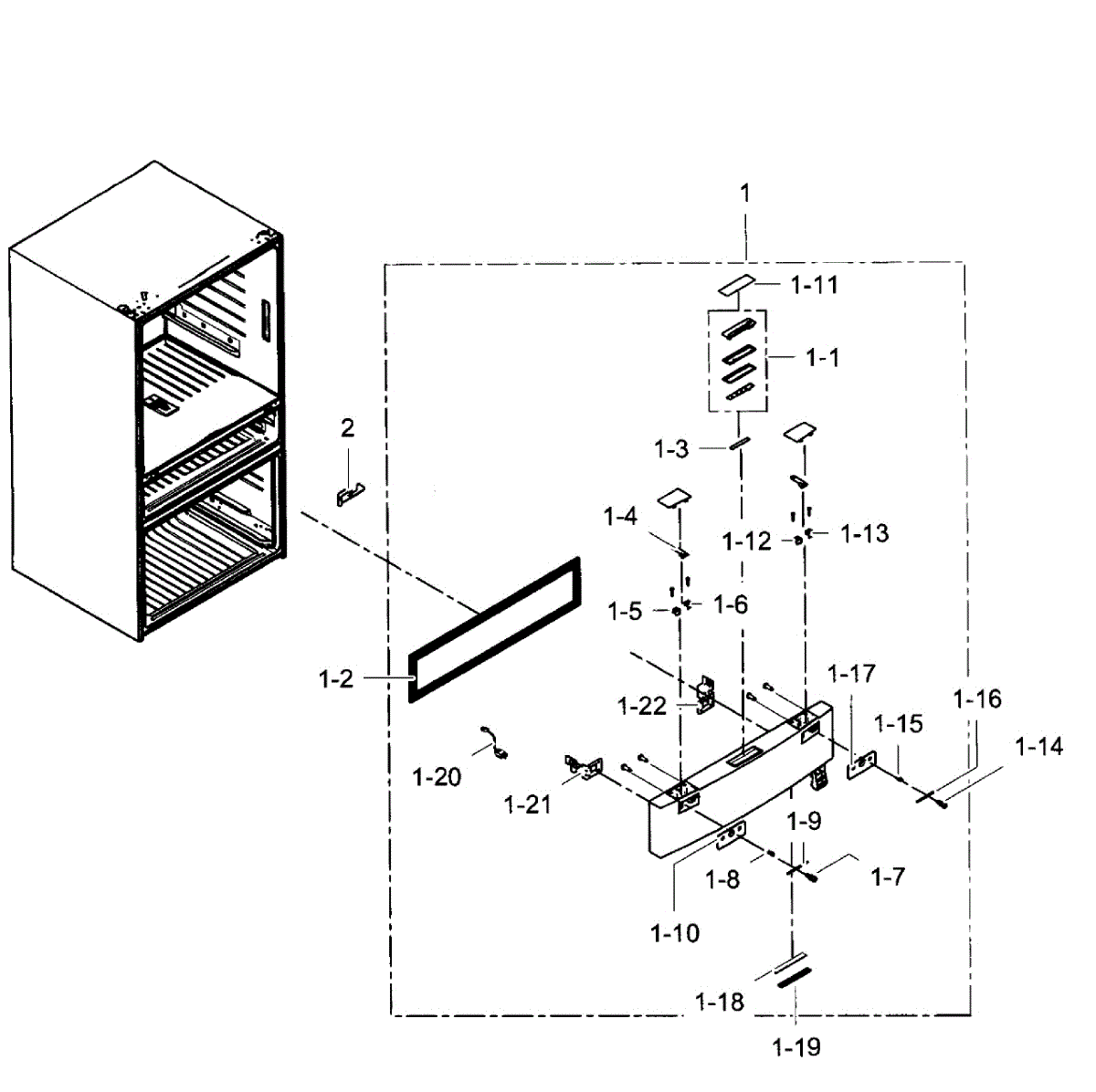 1
1-11
1-1
2
1-3
1-4
1-12
1-13
1-5
1-6
1-2
1-22
1-17
1-16
1-15
1-14
1-20
1-21
1-9
1-8
1-7
1-10
1-18
1-19