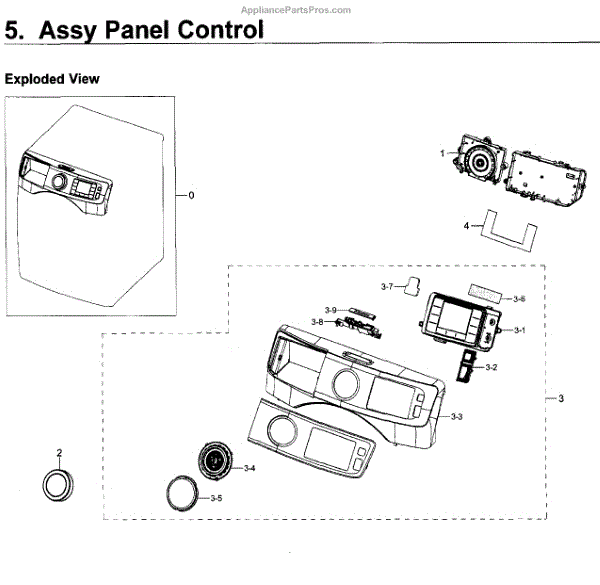 AppliancePartsPros.com

5. Assy Panel Control

Exploded View

0
1
4
3-7
3-6
3-9
3-8
3-1
3-2
3
3-3
2
3-4
3-5