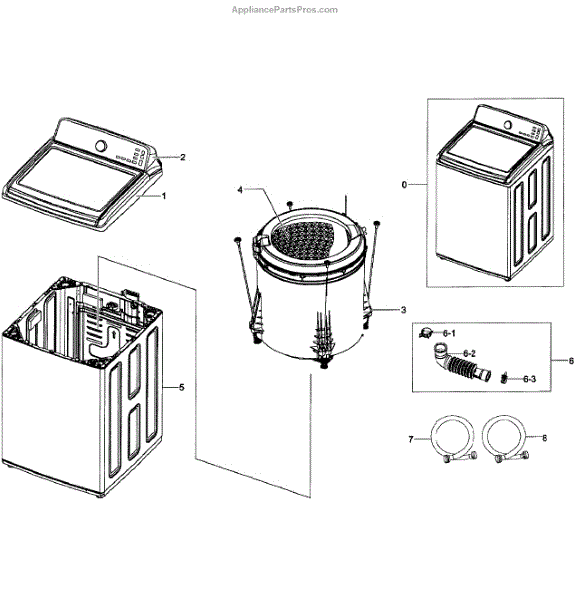 AppliancePartsPros.com

2
1
4
0
3
5
6-1
6-2
6-3
6
7
8