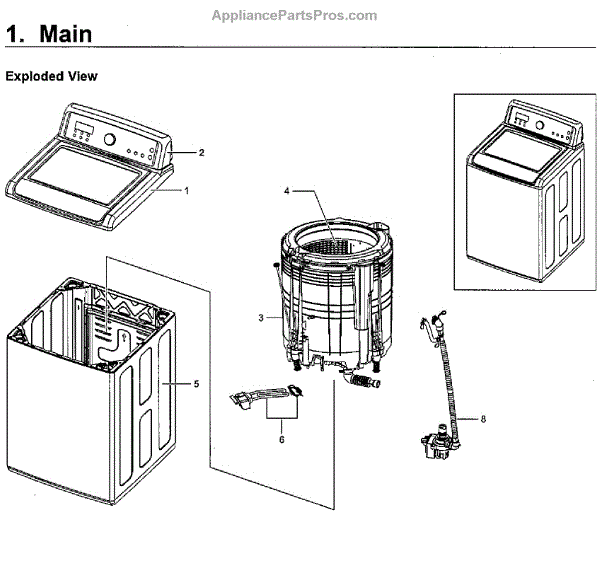 AppliancePartsPros.com

1. Main

Exploded View

2
1
4
3
5
6
8