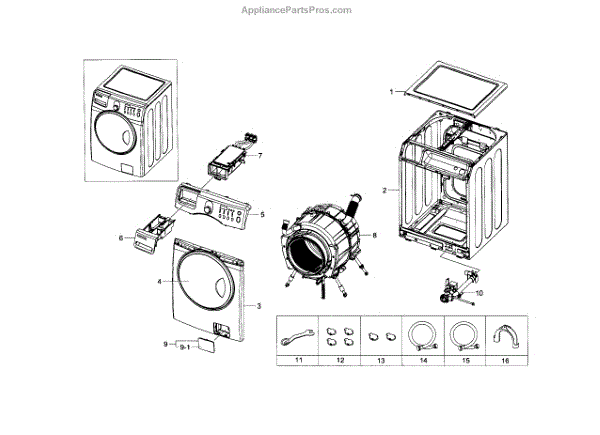 AppliancePartsPros.com

1
2
7
5
6
8
4
3
10
9
9-1

| 11 | 12 | 13 | 14 | 15 | 16 |