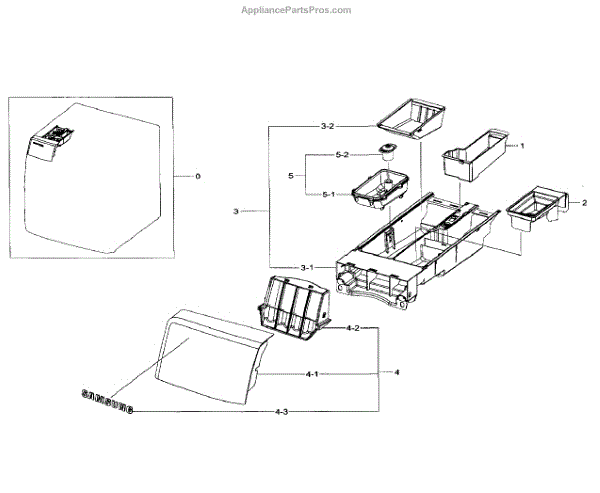 AppliancePartsPros.com

0

3-2

1

5-2

5

5-1

2

3

3-1

4-2

4-1

4

SAMSUNG

4-3