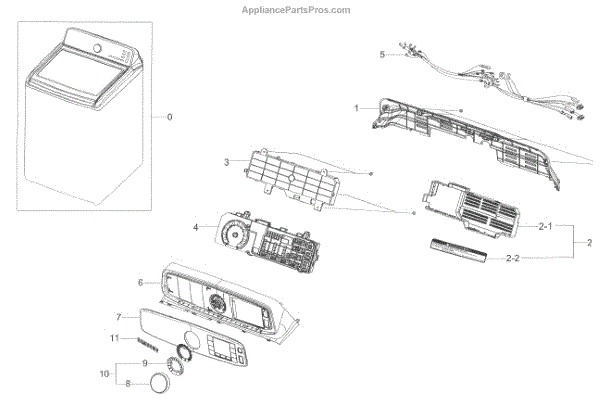 AppliancePartsPros.com

0
5
1
3
4
2-1
2
2-2
6
7
11
9
10
8