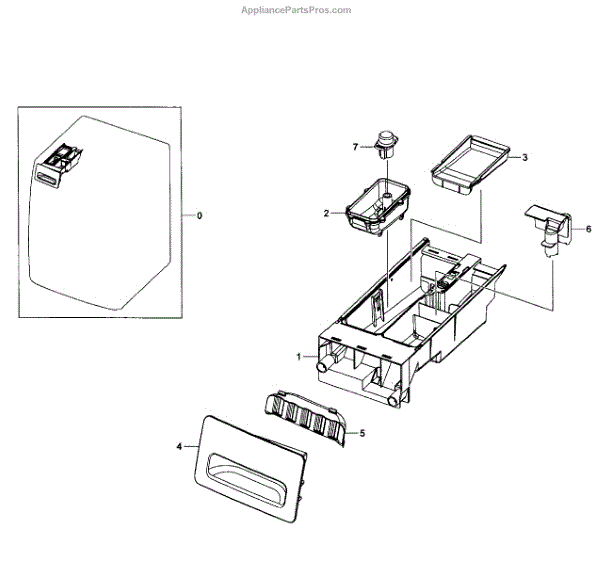 AppliancePartsPros.com

0

7

3

2

6

1

5

4